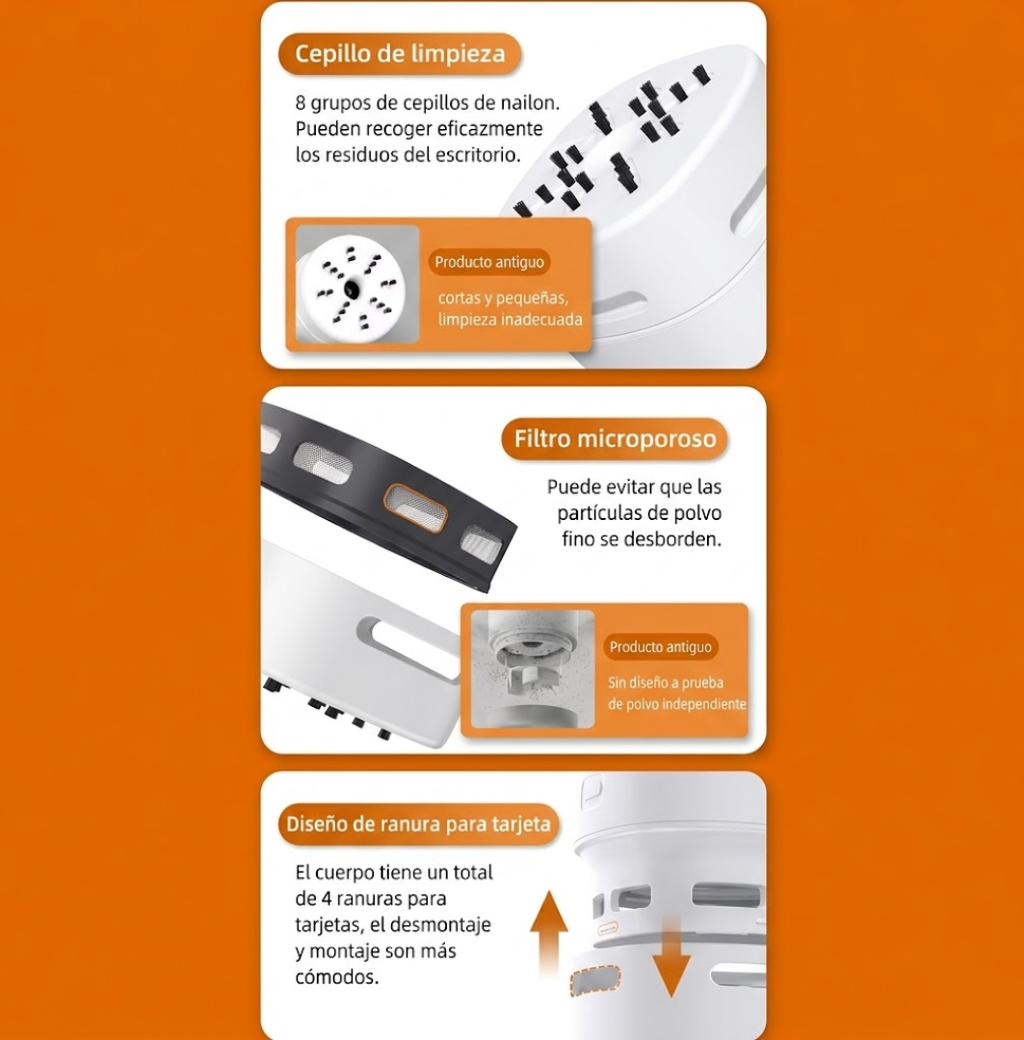 Cepillo de limpieza

8 grupos de cepillos de nailon. Pueden recoger eficazmente los residuos del escritorio.

Producto antiguo

cortas y pequeñas, limpieza inadecuada

Filtro microporoso

Puede evitar que las partículas de polvo fino se desborden.

Producto antiguo

Sin diseño a prueba de polvo independiente

Diseño de ranura para tarjeta

El cuerpo tiene un total de 4 ranuras para tarjetas, el desmontaje y montaje son más cómodos.